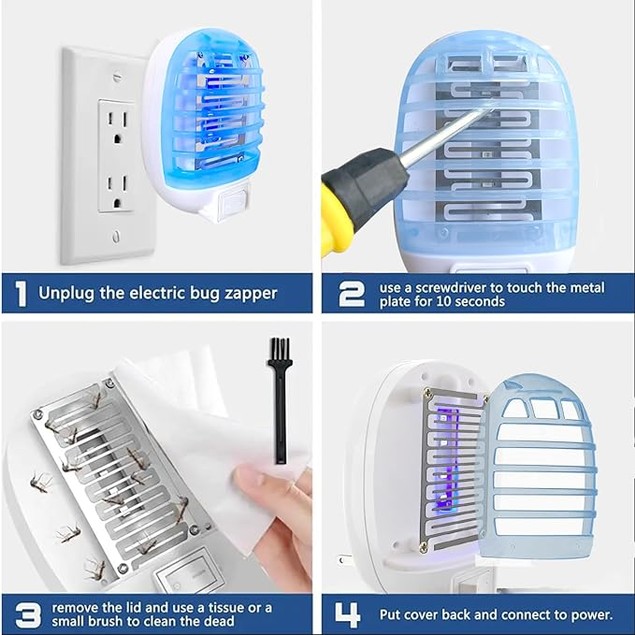 1 Unplug the electric bug zapper

2 use a screwdriver to touch the metal plate for 10 seconds

3 remove the lid and use a tissue or a small brush to clean the dead

4 Put cover back and connect to power.